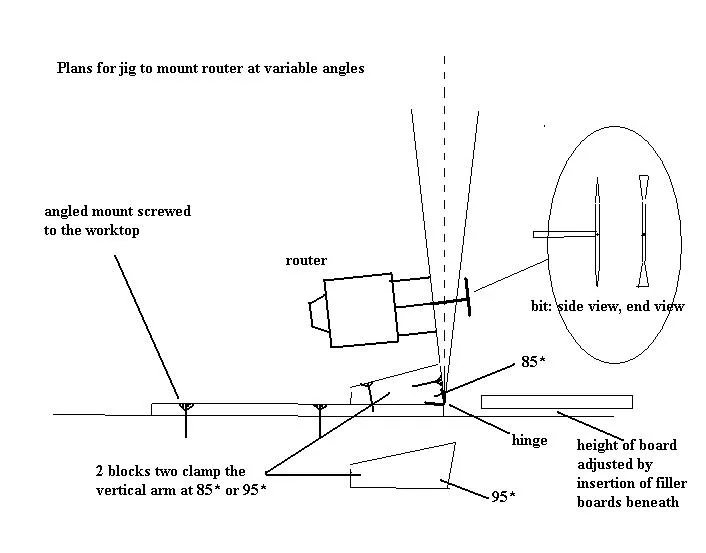 Plans for jig to mount router at variable angles

angled mount screwed to the worktop

router

bit: side view, end view

85*

hinge

height of board adjusted by insertion of filler boards beneath

2 blocks two clamp the vertical arm at 85* or 95*

95*