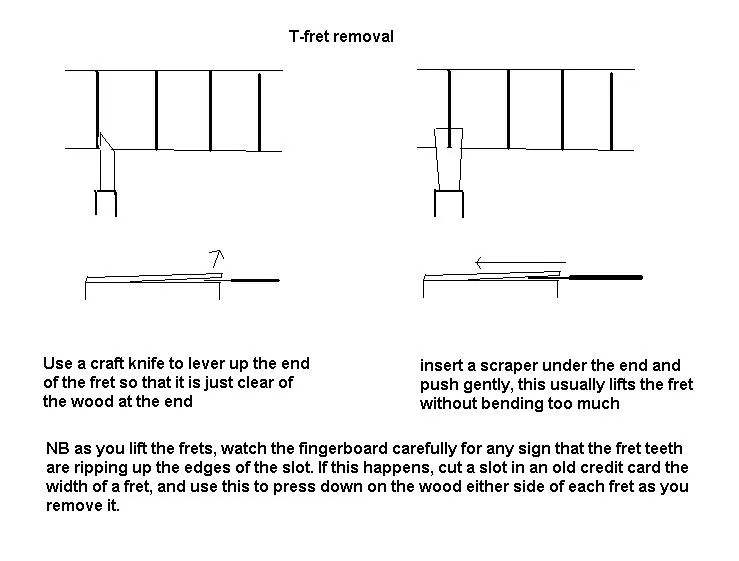 T-fret removal

Use a craft knife to lever up the end of the fret so that it is just clear of the wood at the end

insert a scraper under the end and push gently, this usually lifts the fret without bending too much

NB as you lift the frets, watch the fingerboard carefully for any sign that the fret teeth are ripping up the edges of the slot. If this happens, cut a slot in an old credit card the width of a fret, and use this to press down on the wood either side of each fret as you remove it.